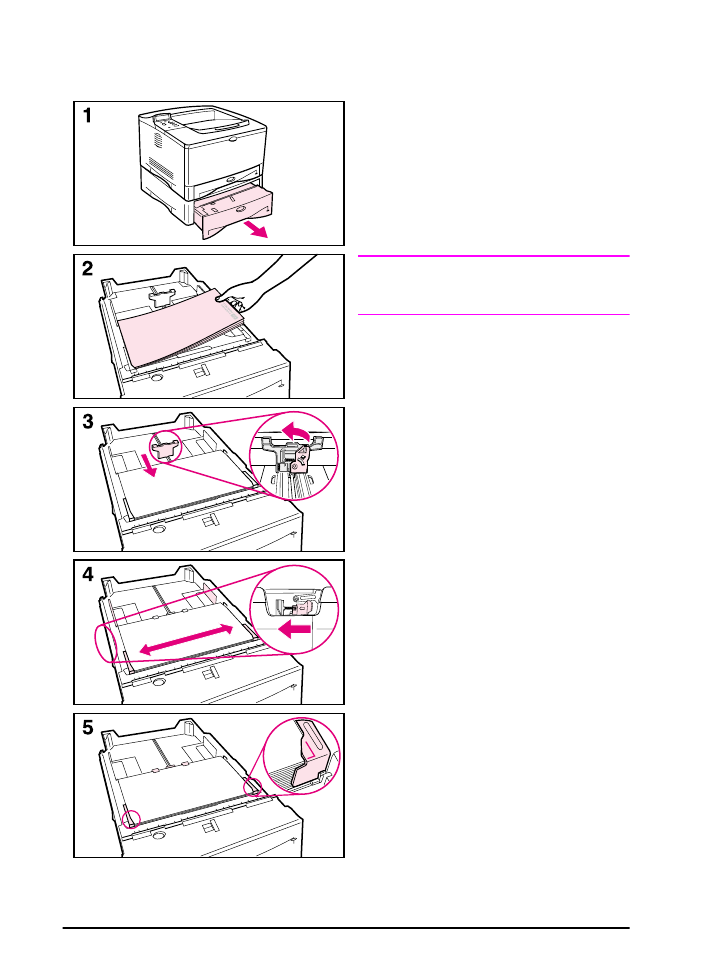 1

2

3

4

5